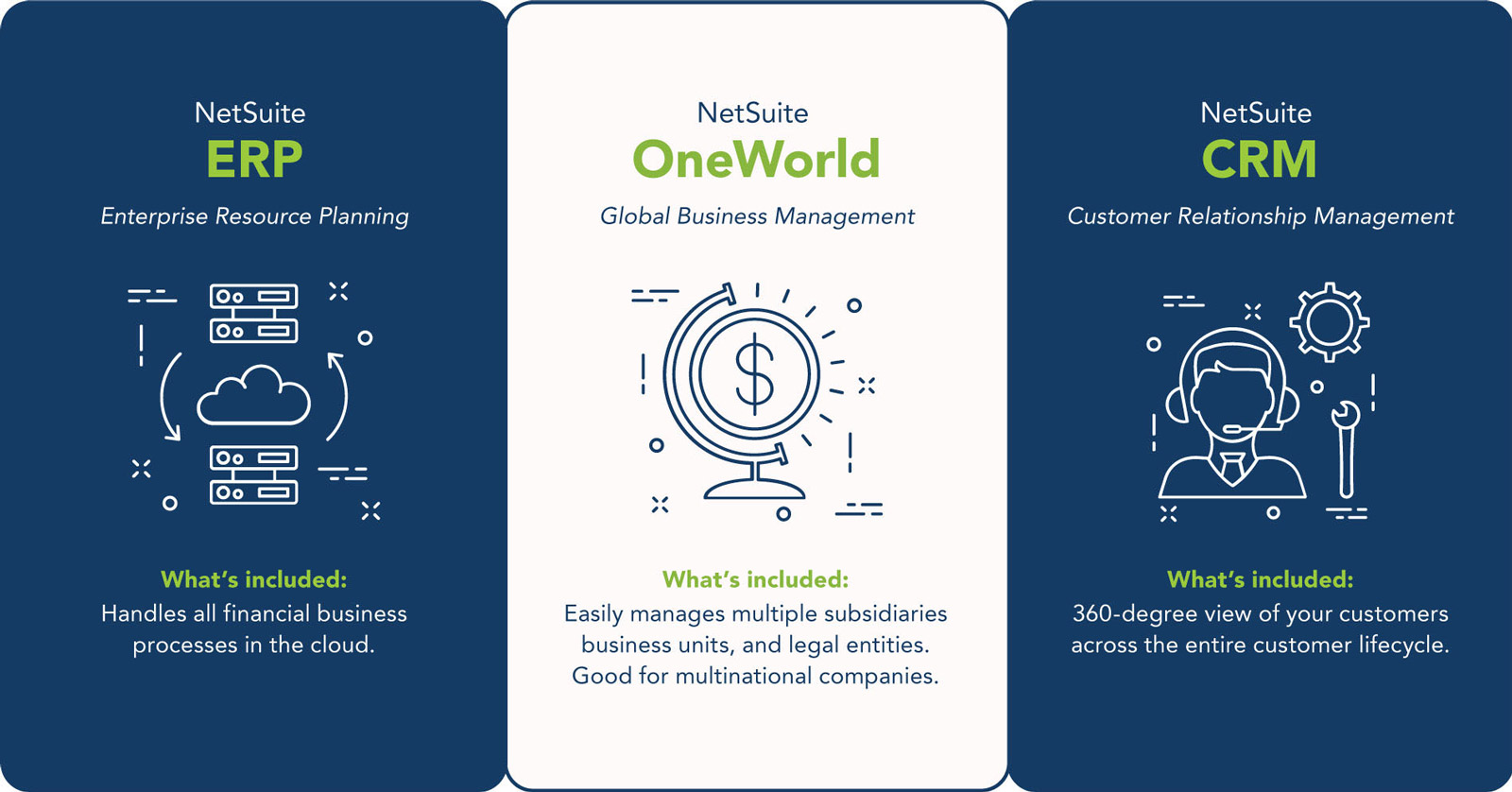 NetSuite
ERP
Enterprise Resource Planning

What's included:
Handles all financial business processes in the cloud.

NetSuite
OneWorld
Global Business Management

$

What's included:
Easily manages multiple subsidiaries business units, and legal entities. Good for multinational companies.

NetSuite
CRM
Customer Relationship Management

What's included:
360-degree view of your customers across the entire customer lifecycle.