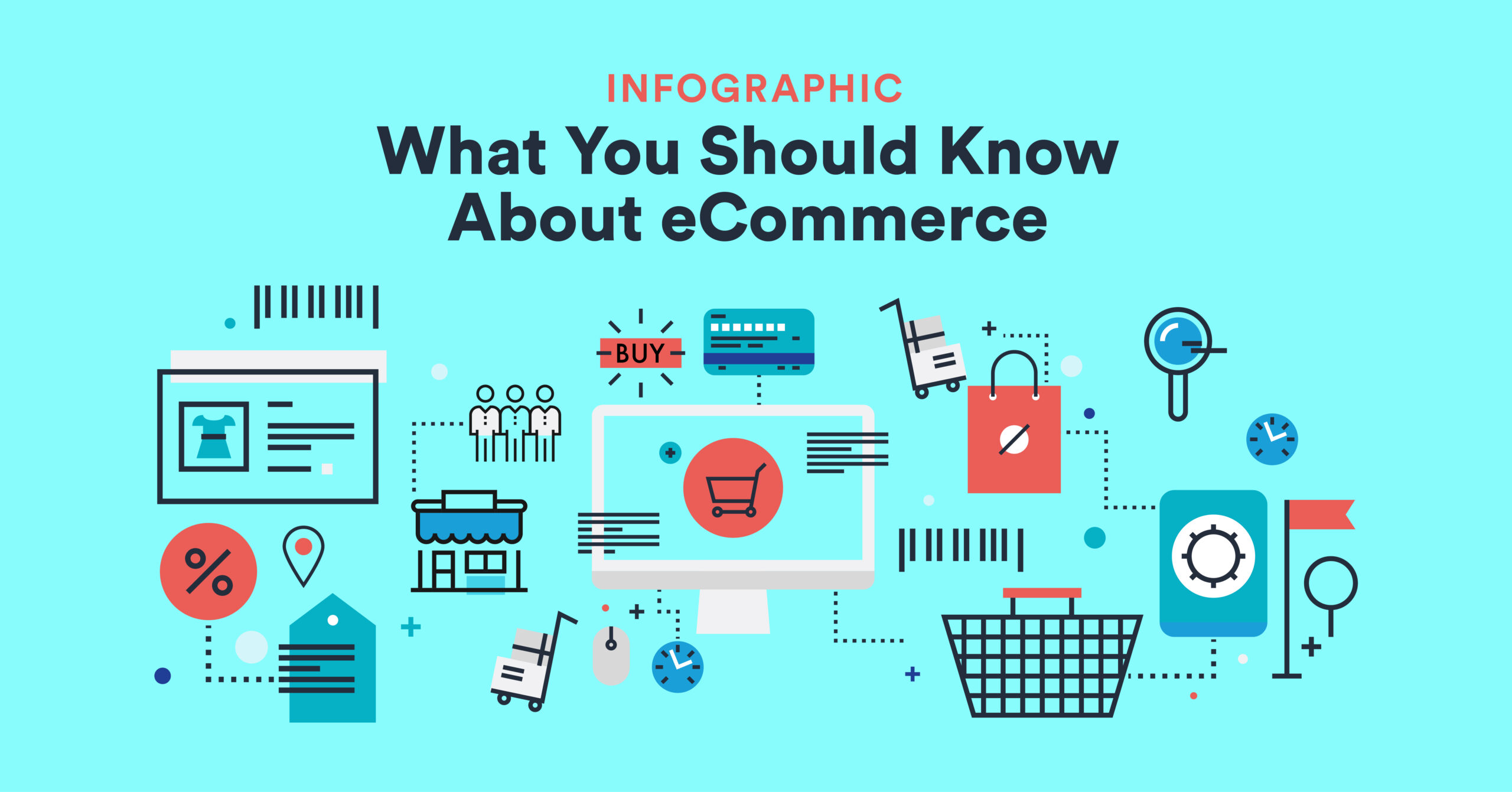 INFOGRAPHIC

What You Should Know About eCommerce

BUY

%